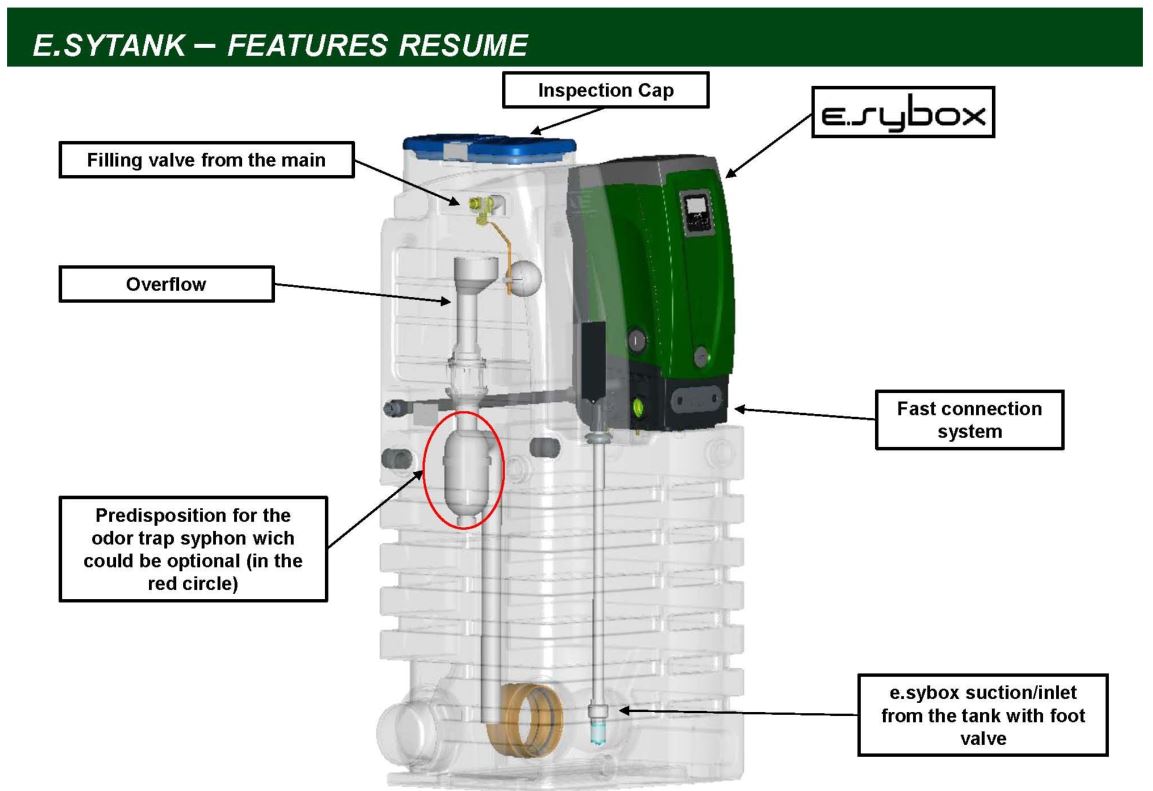 E.SYTANK – FEATURES RESUME

Inspection Cap

e.sybox

Filling valve from the main

Overflow

Fast connection system

Predisposition for the odor trap syphon wich could be optional (in the red circle)

e.sybox suction/inlet from the tank with foot valve